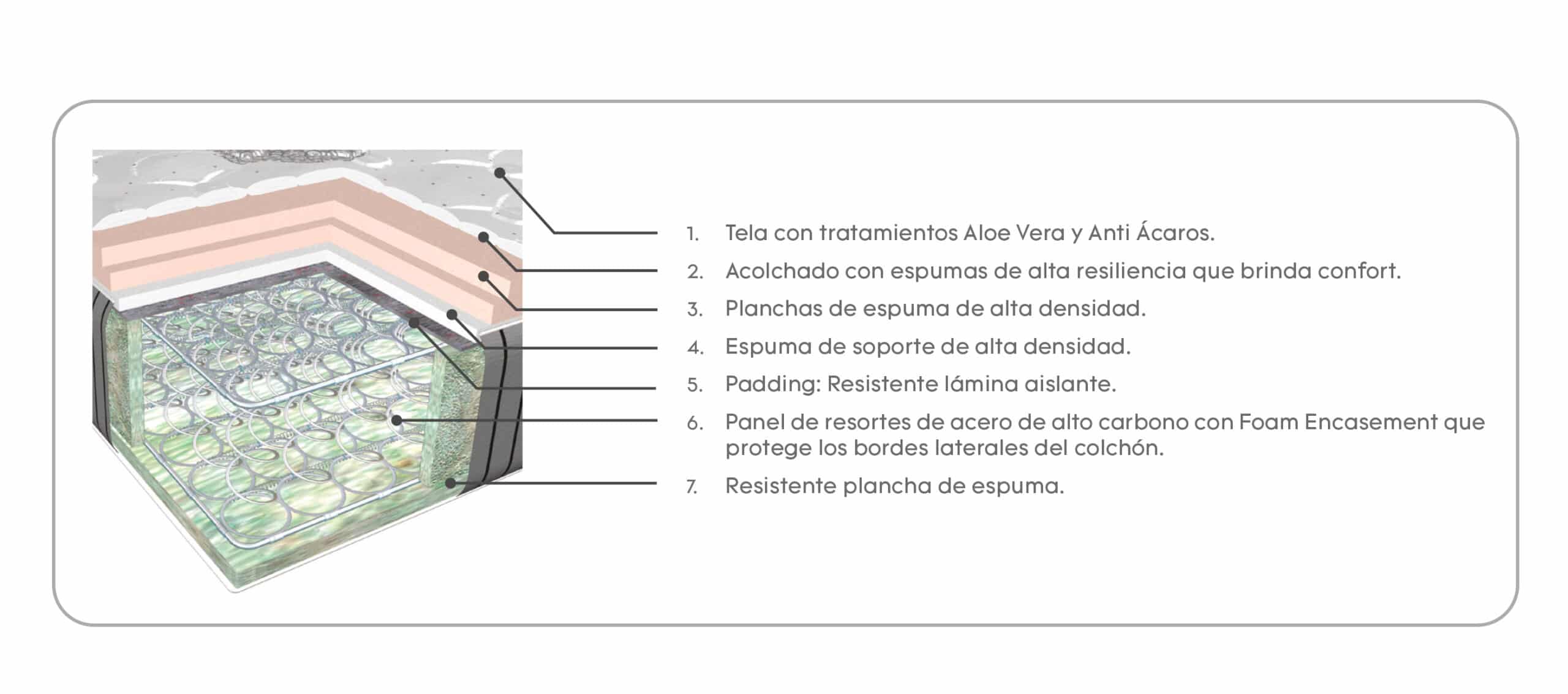 1. Tela con tratamientos Aloe Vera y Anti Ácaros.
2. Acolchado con espumas de alta resiliencia que brinda confort.
3. Planchas de espuma de alta densidad.
4. Espuma de soporte de alta densidad.
5. Padding: Resistente lámina aislante.
6. Panel de resortes de acero de alto carbono con Foam Encasement que protege los bordes laterales del colchón.
7. Resistente plancha de espuma.