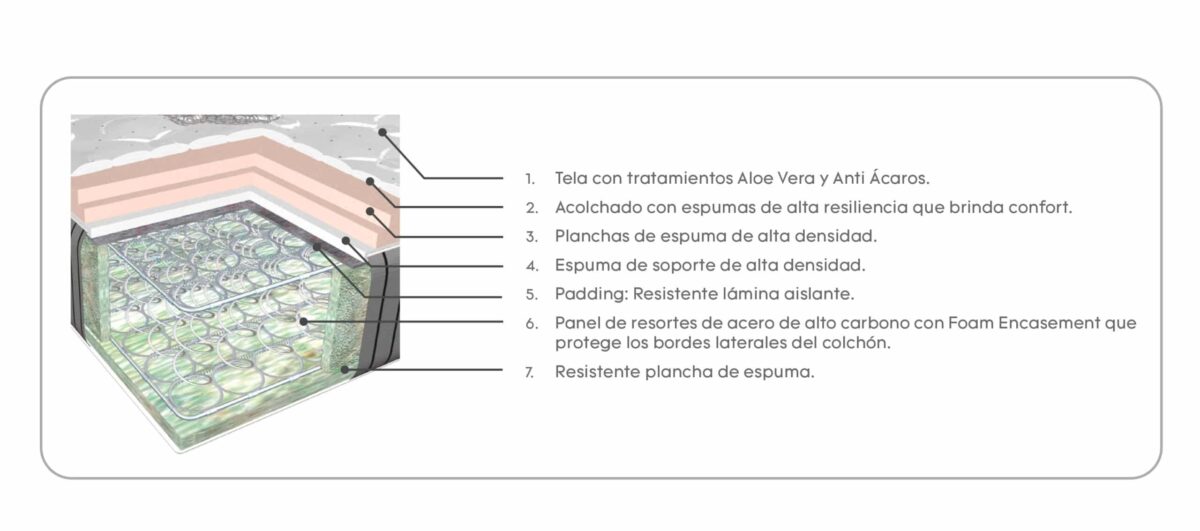 1. Tela con tratamientos Aloe Vera y Anti Ácaros.
2. Acolchado con espumas de alta resiliencia que brinda confort.
3. Planchas de espuma de alta densidad.
4. Espuma de soporte de alta densidad.
5. Padding: Resistente lámina aislante.
6. Panel de resortes de acero de alto carbono con Foam Encasement que protege los bordes laterales del colchón.
7. Resistente plancha de espuma.