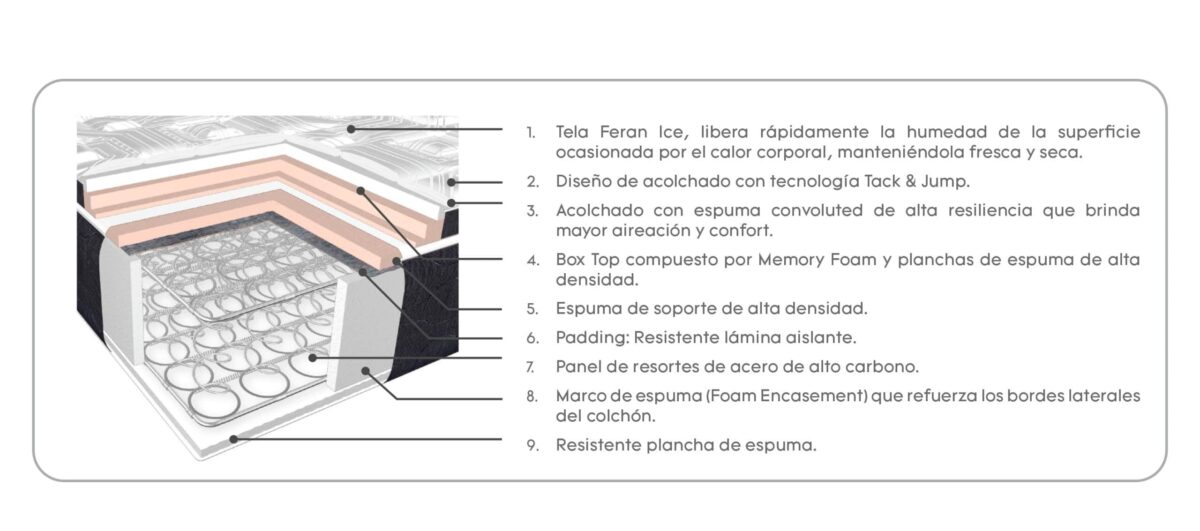 1. Tela Feran Ice, libera rápidamente la humedad de la superficie ocasionada por el calor corporal, manteniéndola fresca y seca.

2. Diseño de acolchado con tecnología Tack & Jump.

3. Acolchado con espuma convoluted de alta resiliencia que brinda mayor aireación y confort.

4. Box Top compuesto por Memory Foam y planchas de espuma de alta densidad.

5. Espuma de soporte de alta densidad.

6. Padding: Resistente lámina aislante.

7. Panel de resortes de acero de alto carbono.

8. Marco de espuma (Foam Encasement) que refuerza los bordes laterales del colchón.

9. Resistente plancha de espuma.