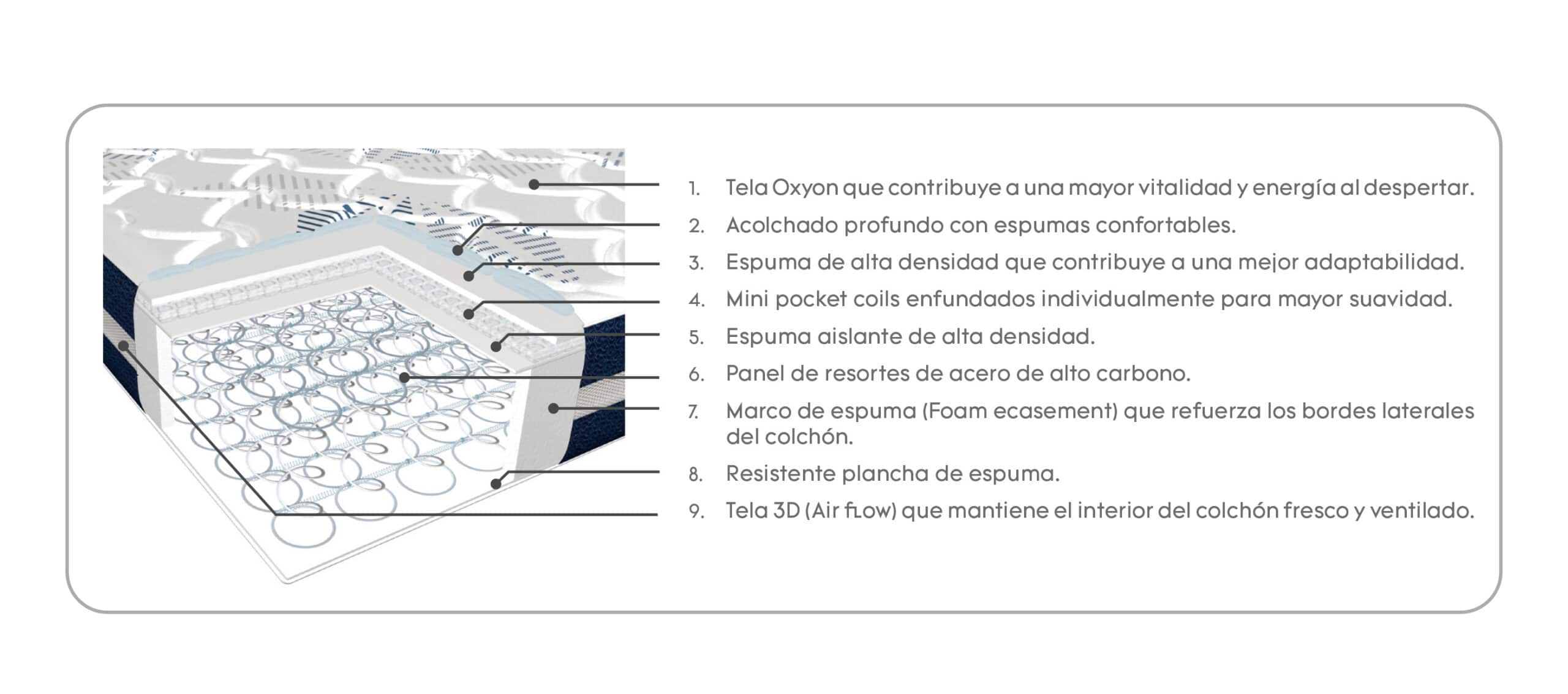 1. Tela Oxyon que contribuye a una mayor vitalidad y energía al despertar.
2. Acolchado profundo con espumas confortables.
3. Espuma de alta densidad que contribuye a una mejor adaptabilidad.
4. Mini pocket coils enfundados individualmente para mayor suavidad.
5. Espuma aislante de alta densidad.
6. Panel de resortes de acero de alto carbono.
7. Marco de espuma (Foam ecasement) que refuerza los bordes laterales del colchón.
8. Resistente plancha de espuma.
9. Tela 3D (Air flow) que mantiene el interior del colchón fresco y ventilado.