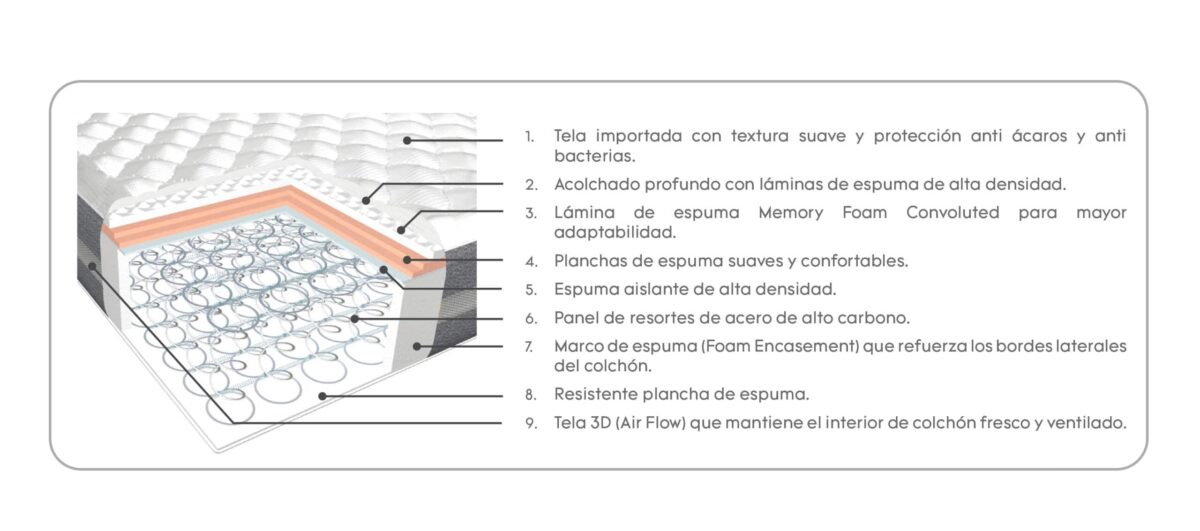 1. Tela importada con textura suave y protección anti ácaros y anti bacterias.
2. Acolchado profundo con láminas de espuma de alta densidad.
3. Lámina de espuma Memory Foam Convoluted para mayor adaptabilidad.
4. Planchas de espuma suaves y confortables.
5. Espuma aislante de alta densidad.
6. Panel de resortes de acero de alto carbono.
7. Marco de espuma (Foam Encasement) que refuerza los bordes laterales del colchón.
8. Resistente plancha de espuma.
9. Tela 3D (Air Flow) que mantiene el interior de colchón fresco y ventilado.